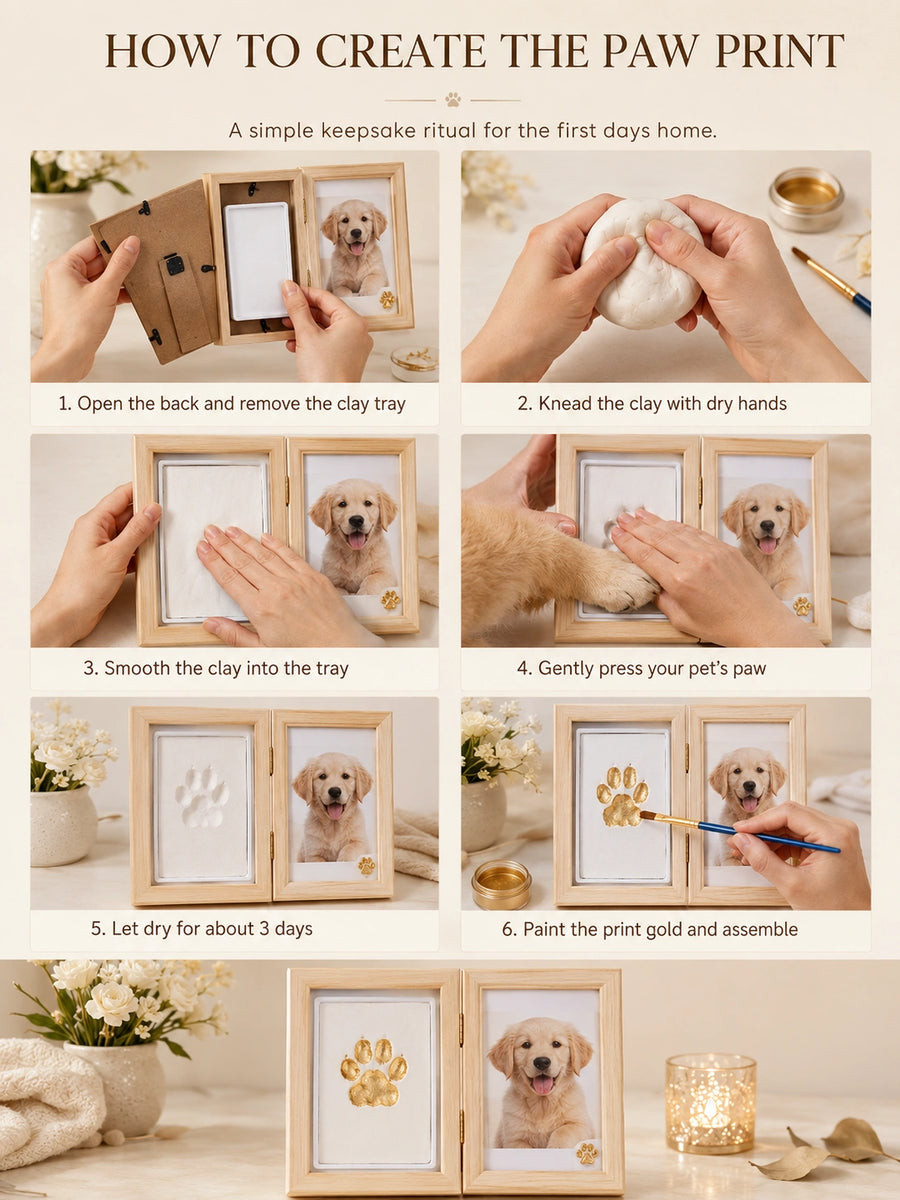 HOW TO CREATE THE PAW PRINT

A simple keepsake ritual for the first days home.

1. Open the back and remove the clay tray

2. Knead the clay with dry hands

3. Smooth the clay into the tray

4. Gently press your pet's paw

5. Let dry for about 3 days

6. Paint the print gold and assemble